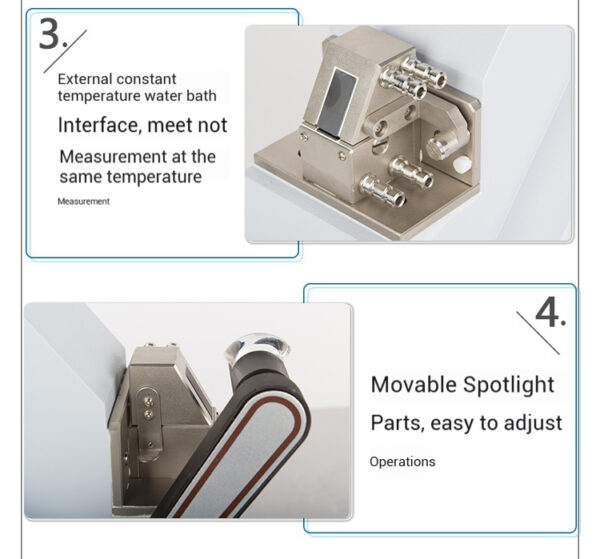 3.

External constant temperature water bath

Interface, meet not

Measurement at the same temperature

Measurement

4.

Movable Spotlight

Parts, easy to adjust

Operations