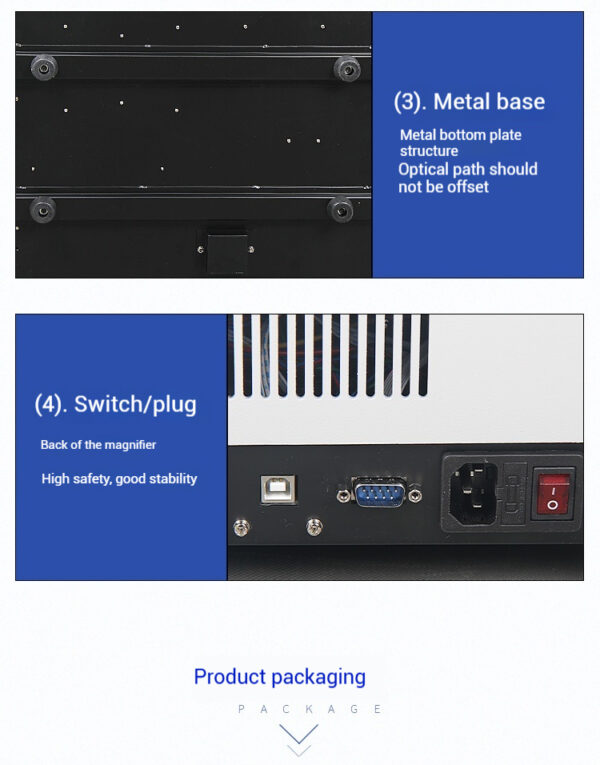 (3). Metal base

Metal bottom plate structure
Optical path should not be offset

(4). Switch/plug

Back of the magnifier

High safety, good stability

Product packaging

PACKAGE