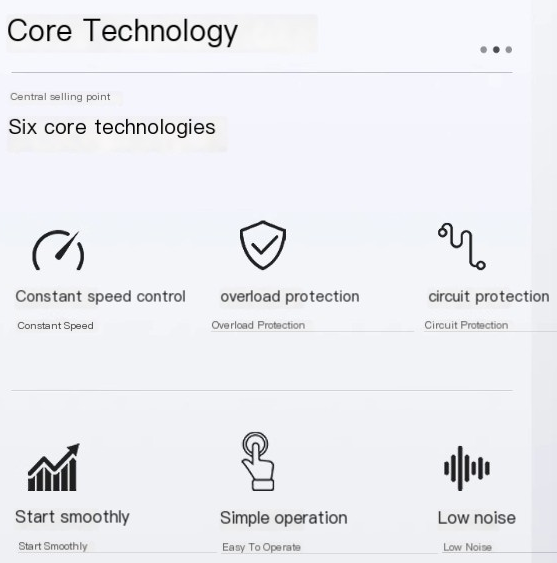 Core Technology

Central selling point

Six core technologies

Constant speed control

Constant Speed

overload protection

Overload Protection

circuit protection

Circuit Protection

Start smoothly

Start Smoothly

Simple operation

Easy To Operate

Low noise

Low Noise