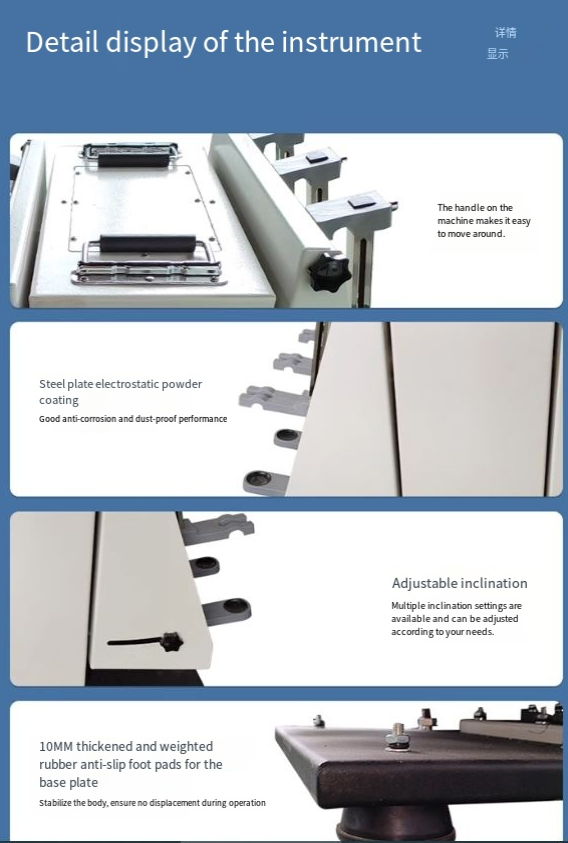 Detail display of the instrument

详情
显示

The handle on the machine makes it easy to move around.

Steel plate electrostatic powder coating

Good anti-corrosion and dust-proof performance

Adjustable inclination

Multiple inclination settings are available and can be adjusted according to your needs.

10MM thickened and weighted rubber anti-slip foot pads for the base plate

Stabilize the body, ensure no displacement during operation