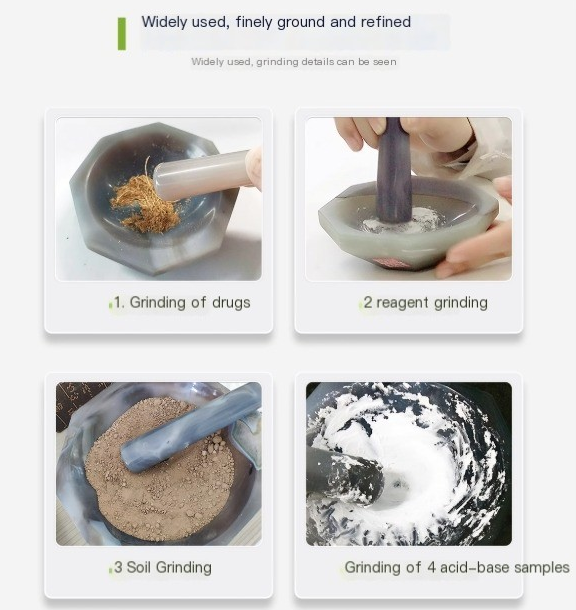 Widely used, finely ground and refined

Widely used, grinding details can be seen

1. Grinding of drugs

2 reagent grinding

3 Soil Grinding

Grinding of 4 acid-base samples