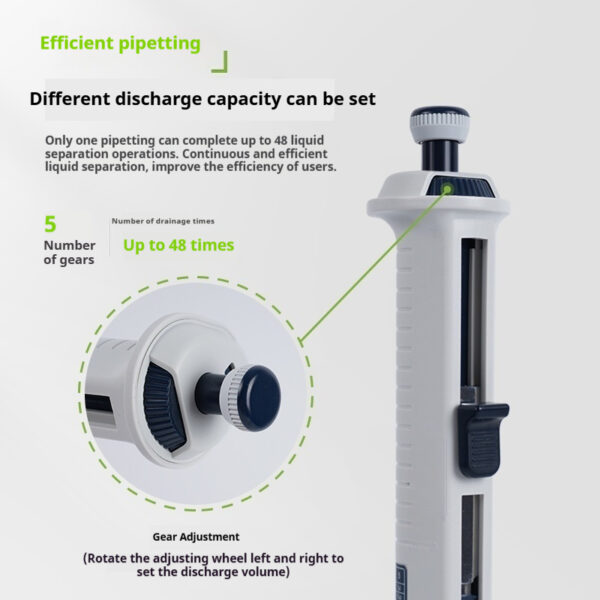 Efficient pipetting

Different discharge capacity can be set

Only one pipetting can complete up to 48 liquid separation operations. Continuous and efficient liquid separation, improve the efficiency of users.

5
Number of gears

Number of drainage times
Up to 48 times

Gear Adjustment

(Rotate the adjusting wheel left and right to set the discharge volume)