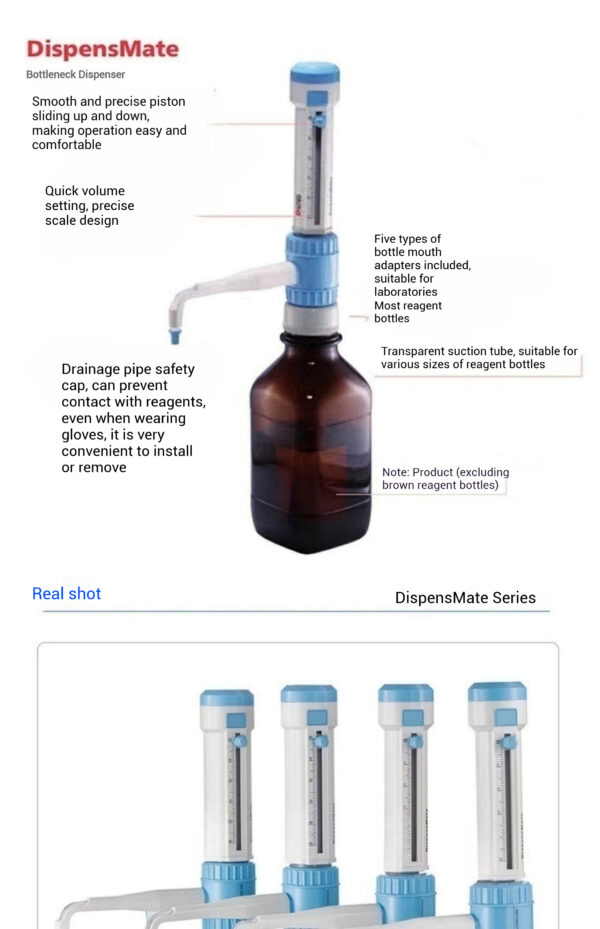 DispensMate
Bottleneck Dispenser

Smooth and precise piston sliding up and down, making operation easy and comfortable

Quick volume setting, precise scale design

Five types of bottle mouth adapters included, suitable for laboratories Most reagent bottles

Transparent suction tube, suitable for various sizes of reagent bottles

Drainage pipe safety cap, can prevent contact with reagents, even when wearing gloves, it is very convenient to install or remove

Note: Product (excluding brown reagent bottles)

Real shot

DispensMate Series